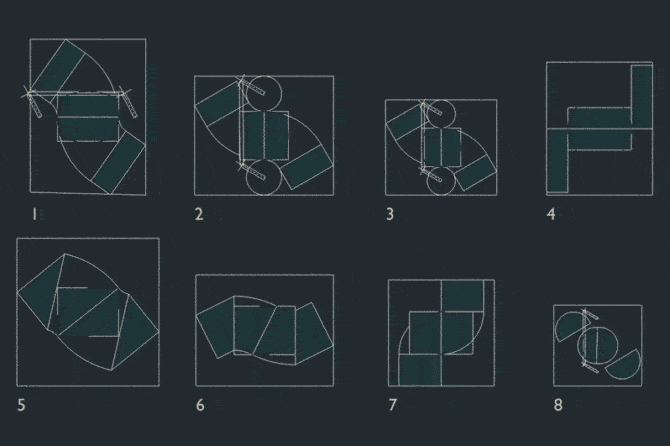 1

2

3

4

5

6

7

8