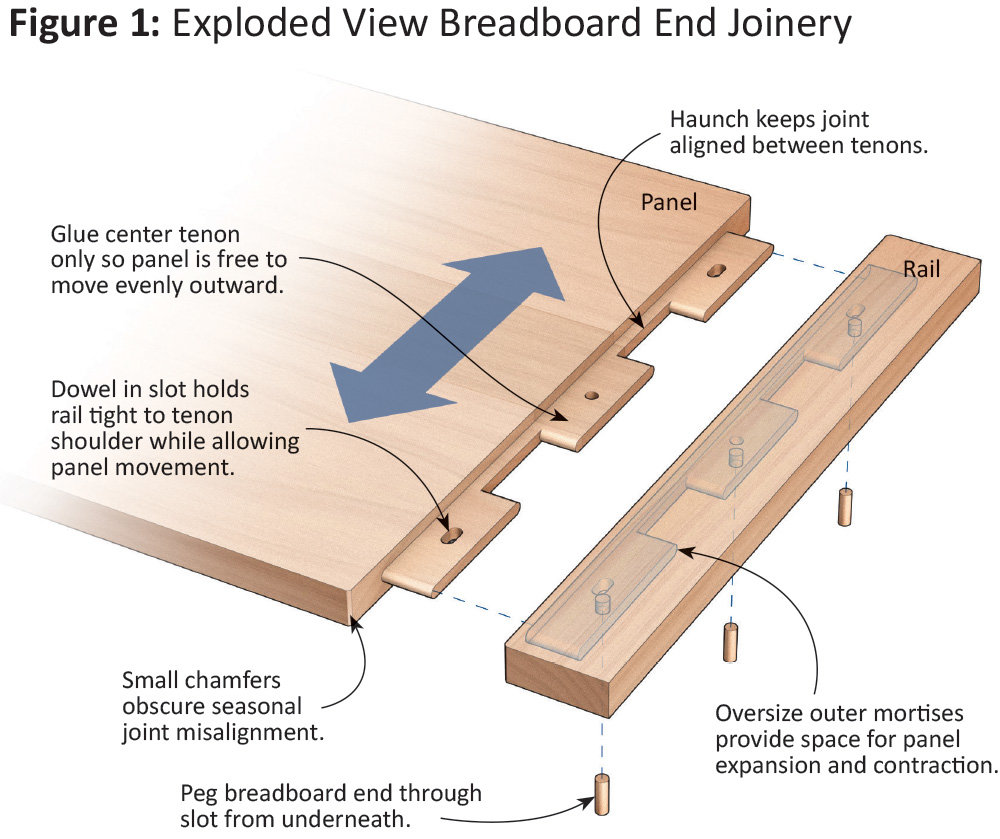 **Figure 1:** Exploded View Breadboard End Joinery

Haunch keeps joint aligned between tenons.

Panel

Rail

Glue center tenon only so panel is free to move evenly outward.

Dowel in slot holds rail tight to tenon shoulder while allowing panel movement.

Small chamfers obscure seasonal joint misalignment.

Oversize outer mortises provide space for panel expansion and contraction.

Peg breadboard end through slot from underneath.